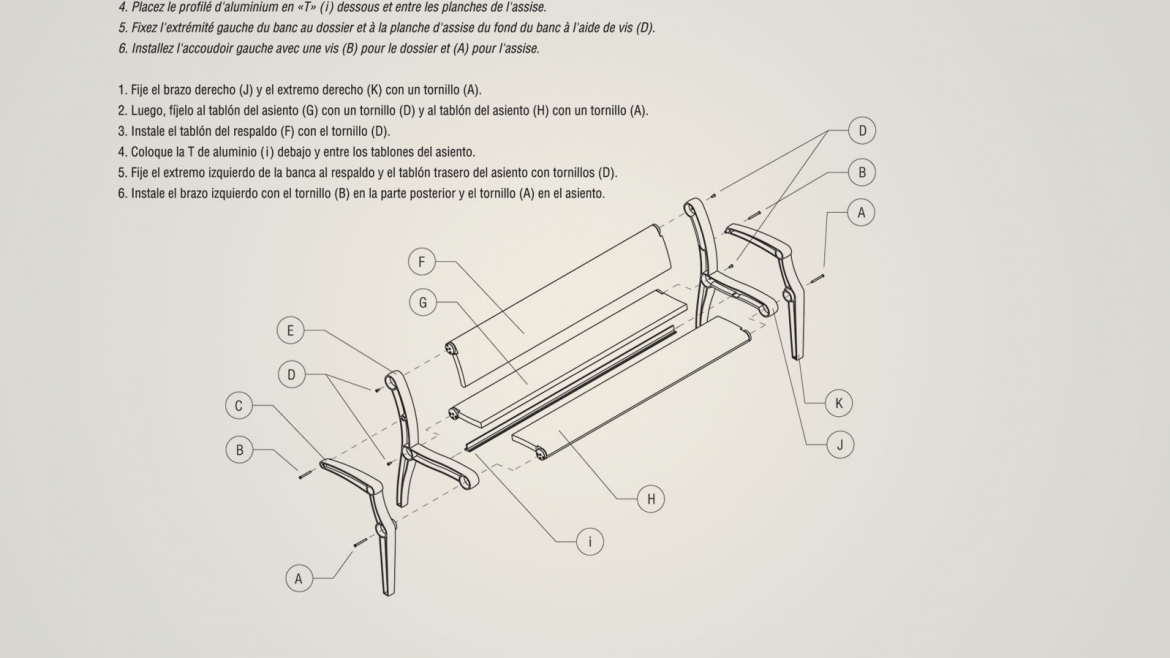 4. Placez le profilé d'aluminium en «T» (i) dessous et entre les planches de l'assise.
5. Fixez l'extrémité gauche du banc au dossier et à la planche d'assise du fond du banc à l'aide de vis (D).
6. Installez l'accoudoir gauche avec une vis (B) pour le dossier et (A) pour l'assise.

1. Fije el brazo derecho (J) y el extremo derecho (K) con un tornillo (A).
2. Luego, fíjelo al tablón del asiento (G) con un tornillo (D) y al tablón del asiento (H) con un tornillo (A).
3. Instale el tablón del respaldo (F) con el tornillo (D).
4. Coloque la T de aluminio (i) debajo y entre los tablones del asiento.
5. Fije el extremo izquierdo de la banca al respaldo y el tablón trasero del asiento con tornillos (D).
6. Instale el brazo izquierdo con el tornillo (B) en la parte posterior y el tornillo (A) en el asiento.

D
B
A
F
G
E
D
C
B
K
J
H
i
A